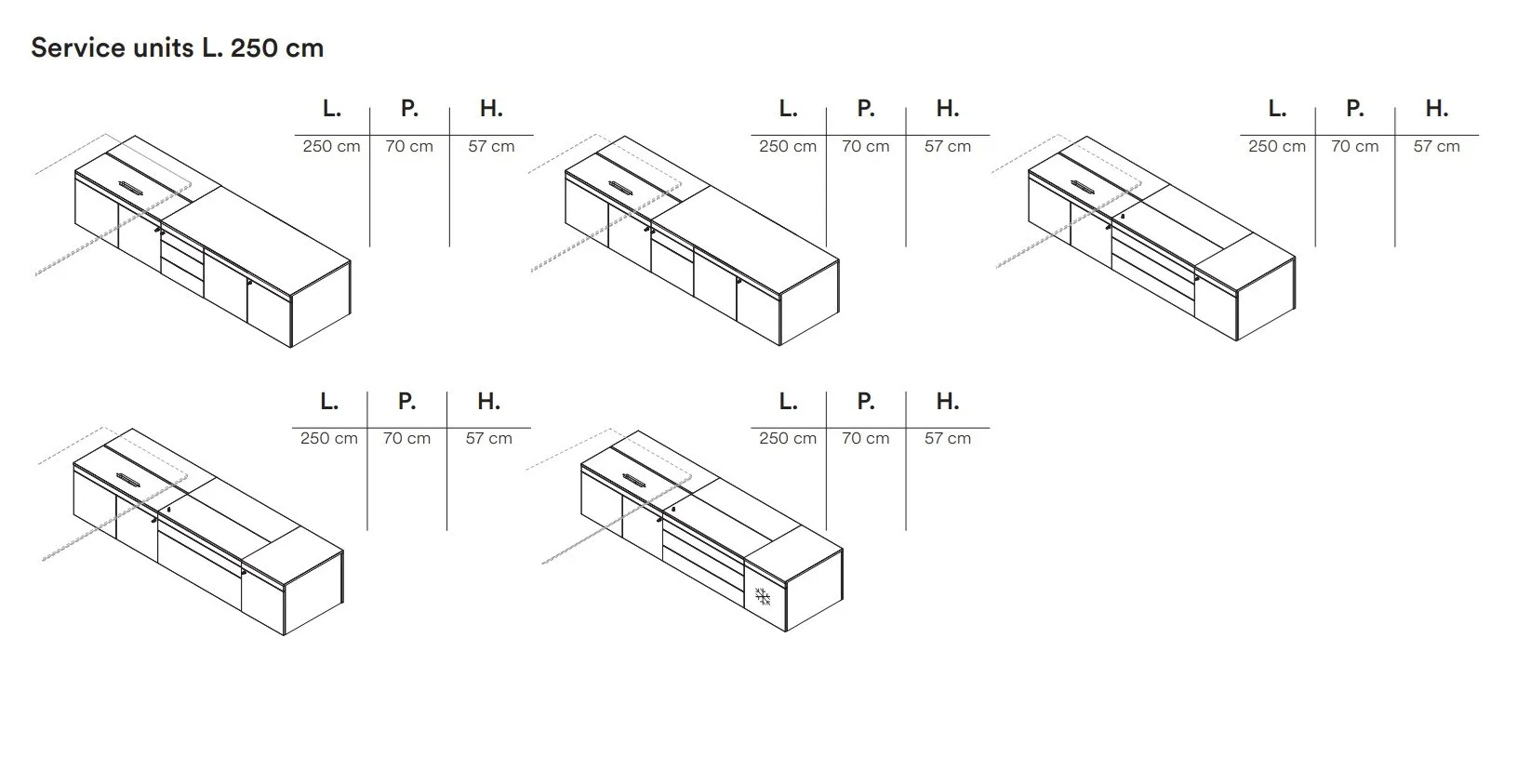 Service units L. 250 cm

| L. | P. | H. |
|---|---|---|
| 250 cm | 70 cm | 57 cm |

| L. | P. | H. |
|---|---|---|
| 250 cm | 70 cm | 57 cm |

| L. | P. | H. |
|---|---|---|
| 250 cm | 70 cm | 57 cm |

| L. | P. | H. |
|---|---|---|
| 250 cm | 70 cm | 57 cm |

| L. | P. | H. |
|---|---|---|
| 250 cm | 70 cm | 57 cm |