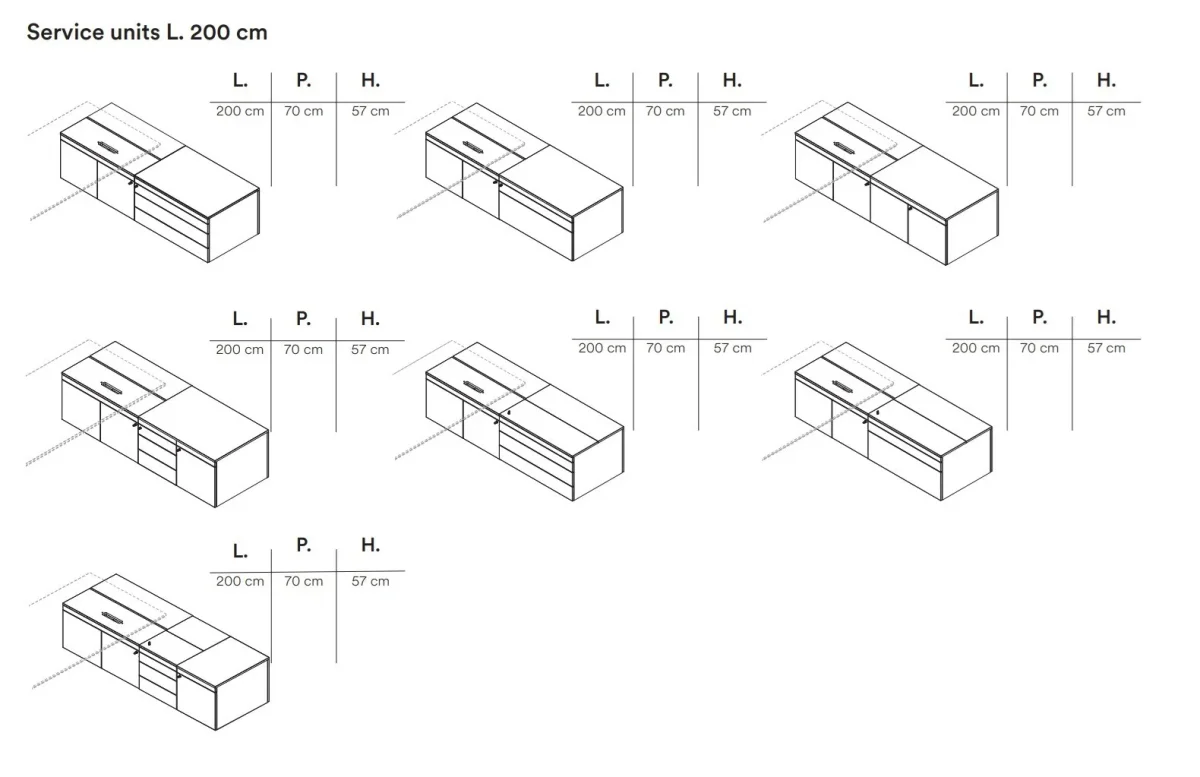 Service units L. 200 cm

| L. | P. | H. |
|---|---|---|
| 200 cm | 70 cm | 57 cm |

| L. | P. | H. |
|---|---|---|
| 200 cm | 70 cm | 57 cm |

| L. | P. | H. |
|---|---|---|
| 200 cm | 70 cm | 57 cm |

| L. | P. | H. |
|---|---|---|
| 200 cm | 70 cm | 57 cm |

| L. | P. | H. |
|---|---|---|
| 200 cm | 70 cm | 57 cm |

| L. | P. | H. |
|---|---|---|
| 200 cm | 70 cm | 57 cm |

| L. | P. | H. |
|---|---|---|
| 200 cm | 70 cm | 57 cm |