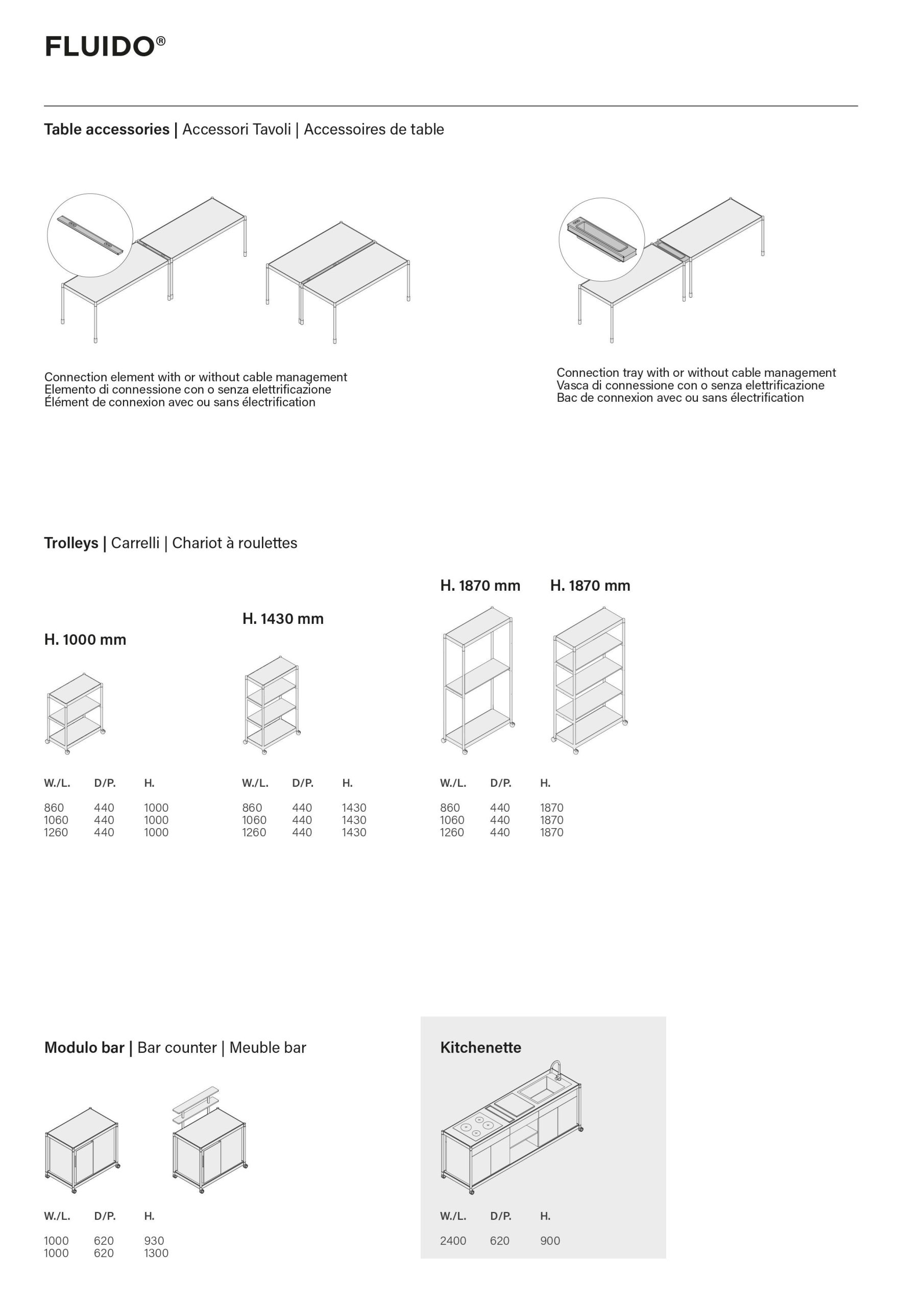 FLUIDO®

Table accessories | Accessori Tavoli | Accessoires de table

Connection element with or without cable management
Elemento di connessione con o senza elettrificazione
Élément de connexion avec ou sans électrification

Connection tray with or without cable management
Vasca di connessione con o senza elettrificazione
Bac de connexion avec ou sans électrification

Trolleys | Carrelli | Chariot à roulettes

H. 1000 mm

| W./L. | D/P. | H. |
|---|---|---|
| 860 | 440 | 1000 |
| 1060 | 440 | 1000 |
| 1260 | 440 | 1000 |

H. 1430 mm

| W./L. | D/P. | H. |
|---|---|---|
| 860 | 440 | 1430 |
| 1060 | 440 | 1430 |
| 1260 | 440 | 1430 |

H. 1870 mm H. 1870 mm

| W./L. | D/P. | H. |
|---|---|---|
| 860 | 440 | 1870 |
| 1060 | 440 | 1870 |
| 1260 | 440 | 1870 |

Modulo bar | Bar counter | Meuble bar

| W./L. | D/P. | H. |
|---|---|---|
| 1000 | 620 | 930 |
| 1000 | 620 | 1300 |

Kitchenette

| W./L. | D/P. | H. |
|---|---|---|
| 2400 | 620 | 900 |