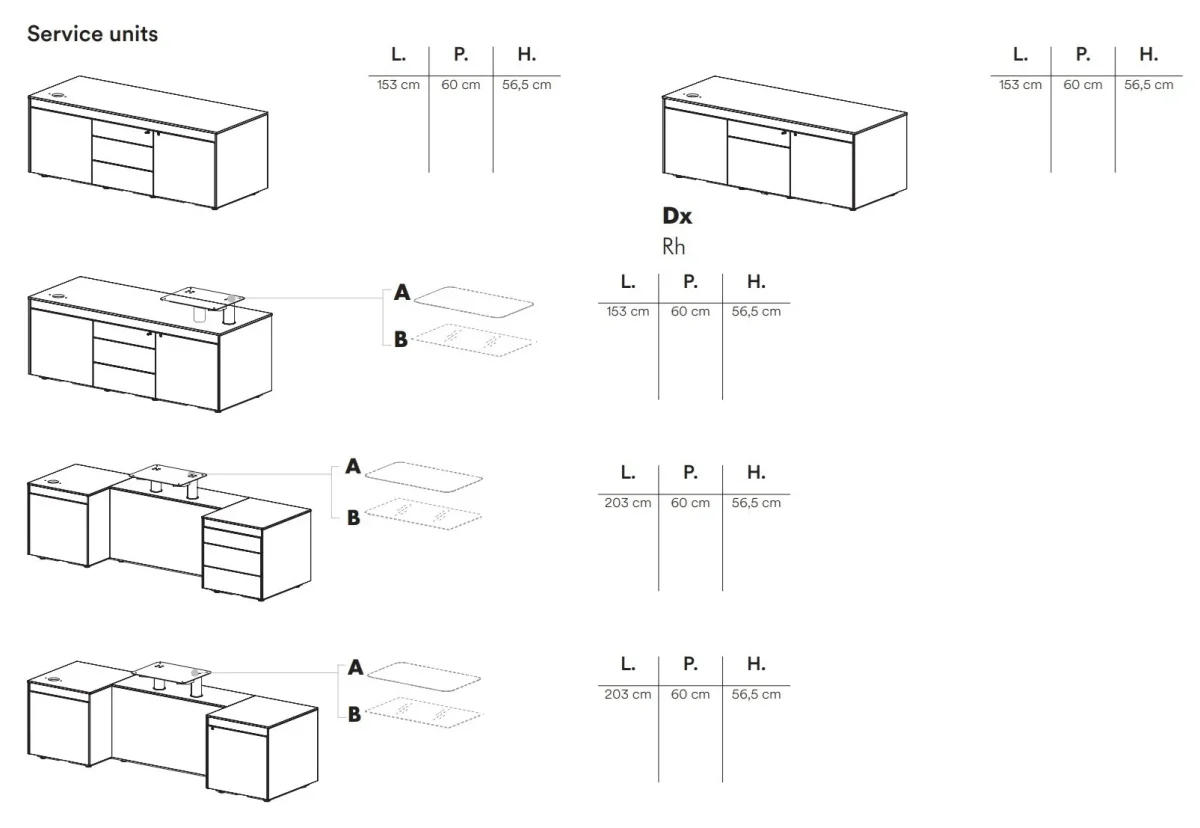 Service units

| L. | P. | H. |
|---|---|---|
| 153 cm | 60 cm | 56,5 cm |

| L. | P. | H. |
|---|---|---|
| 153 cm | 60 cm | 56,5 cm |

Dx
Rh

A
B

| L. | P. | H. |
|---|---|---|
| 153 cm | 60 cm | 56,5 cm |

A
B

| L. | P. | H. |
|---|---|---|
| 203 cm | 60 cm | 56,5 cm |

A
B

| L. | P. | H. |
|---|---|---|
| 203 cm | 60 cm | 56,5 cm |