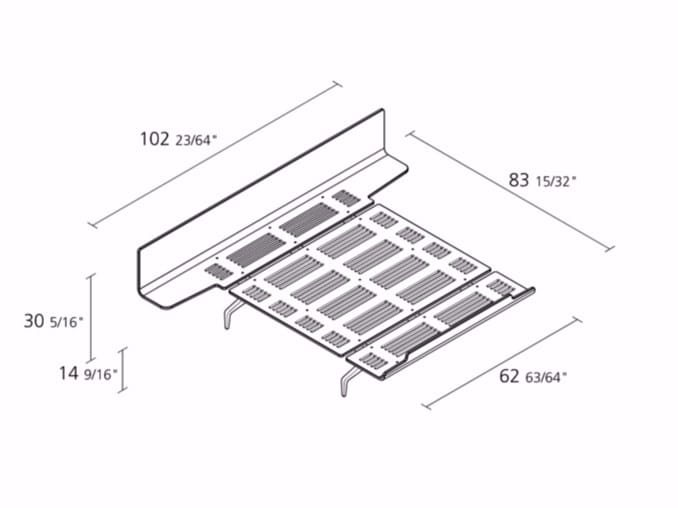 102 23/64"

83 15/32"

30 5/16"

14 9/16"

62 63/64"