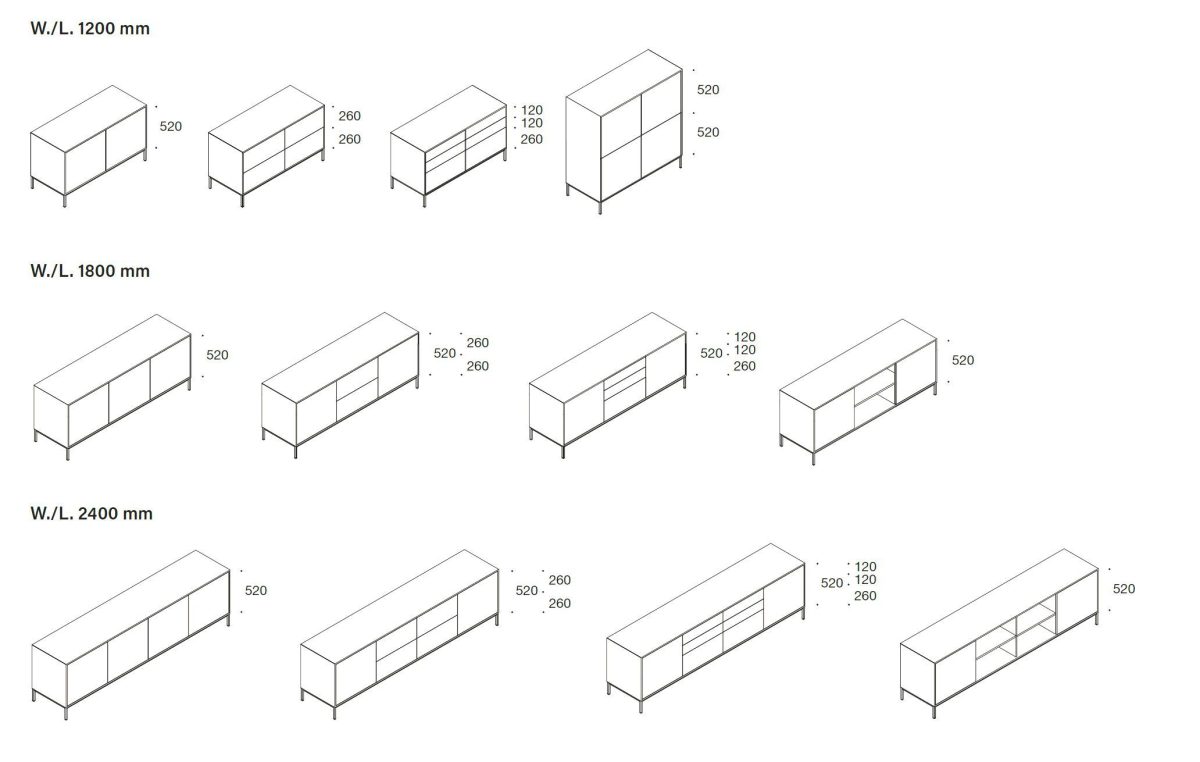 W./L. 1200 mm

520

260
260

120
120
260

520
520

W./L. 1800 mm

520

520 260
260

520 120
120
260

520

W./L. 2400 mm

520

520 260
260

520 120
120
260

520