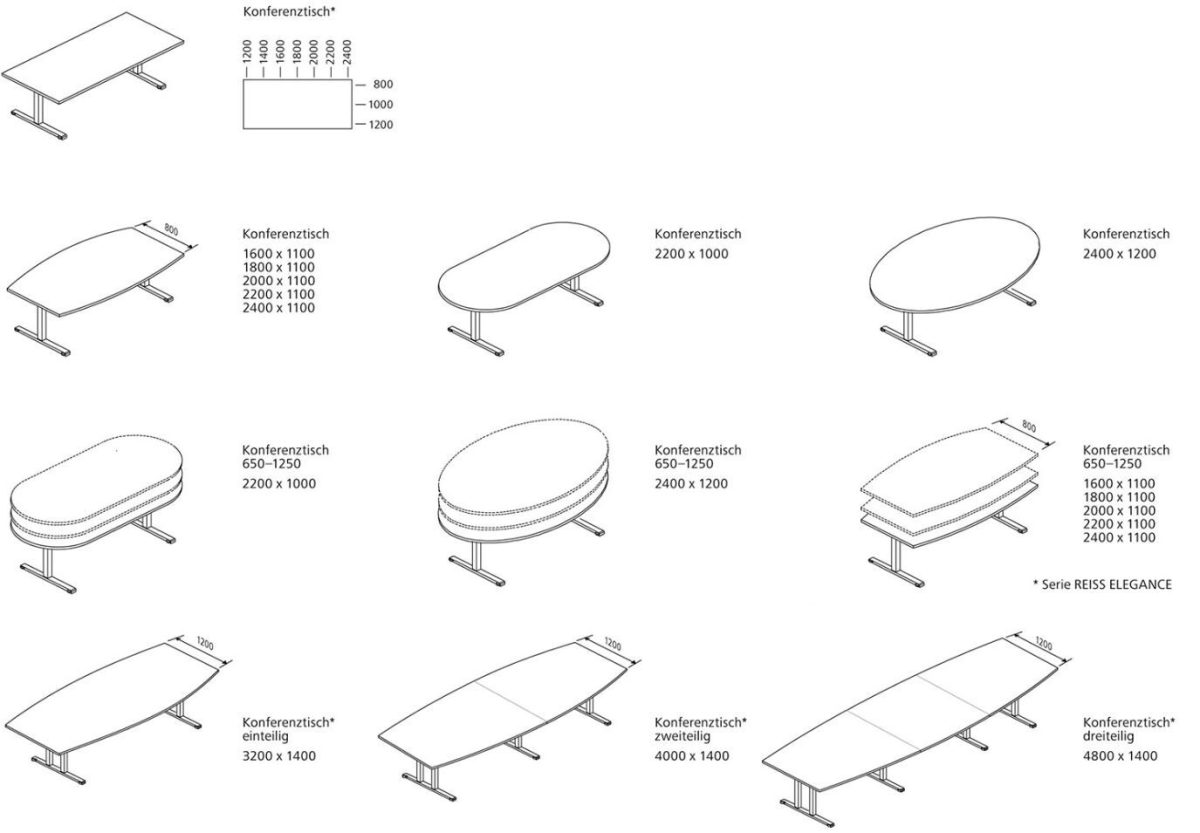 Konferenztisch*

1200 1400 1600 1800 2000 2200 2400

800
1000
1200

800

Konferenztisch
1600 x 1100
1800 x 1100
2000 x 1100
2200 x 1100
2400 x 1100

Konferenztisch
2200 x 1000

Konferenztisch
2400 x 1200

Konferenztisch
650–1250
2200 x 1000

Konferenztisch
650–1250
2400 x 1200

800

Konferenztisch
650–1250
1600 x 1100
1800 x 1100
2000 x 1100
2200 x 1100
2400 x 1100

* Serie REISS ELEGANCE

1200

Konferenztisch*
einteilig
3200 x 1400

1200

Konferenztisch*
zweiteilig
4000 x 1400

1200

Konferenztisch*
dreiteilig
4800 x 1400