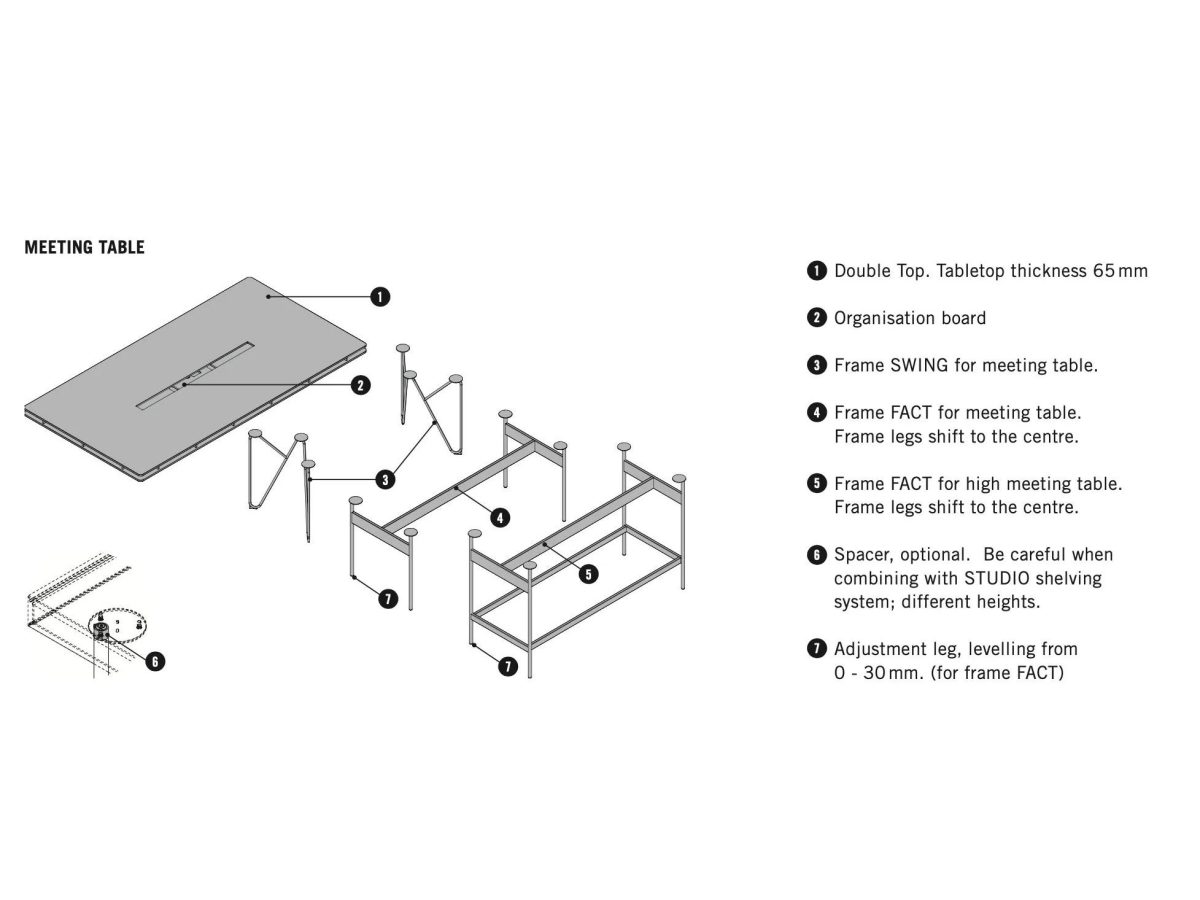 MEETING TABLE

1
2
3
4
5
6
7
7

1 Double Top. Tabletop thickness 65 mm

2 Organisation board

3 Frame SWING for meeting table.

4 Frame FACT for meeting table. Frame legs shift to the centre.

5 Frame FACT for high meeting table. Frame legs shift to the centre.

6 Spacer, optional. Be careful when combining with STUDIO shelving system; different heights.

7 Adjustment leg, levelling from 0 - 30 mm. (for frame FACT)