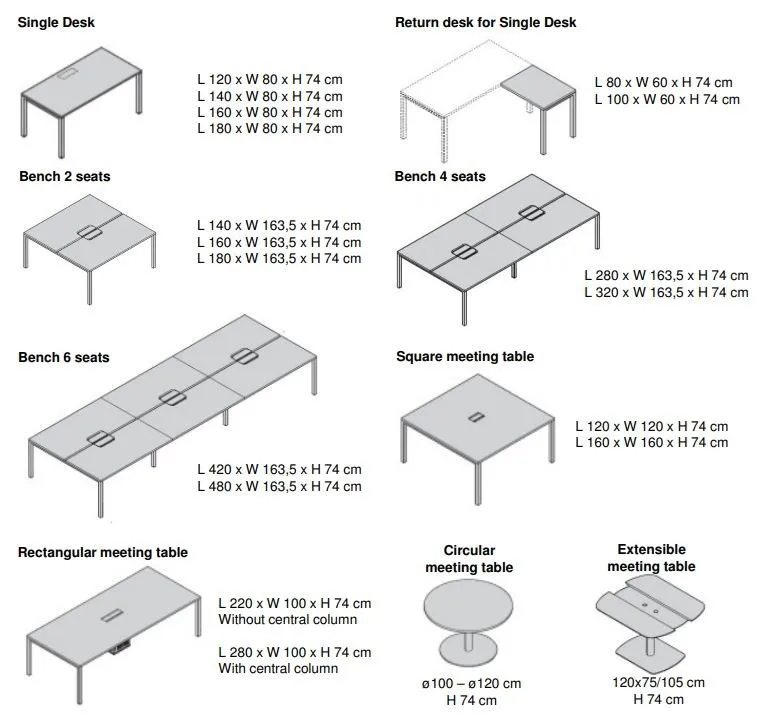 Single Desk

L 120 x W 80 x H 74 cm
L 140 x W 80 x H 74 cm
L 160 x W 80 x H 74 cm
L 180 x W 80 x H 74 cm

Return desk for Single Desk

L 80 x W 60 x H 74 cm
L 100 x W 60 x H 74 cm

Bench 2 seats

L 140 x W 163,5 x H 74 cm
L 160 x W 163,5 x H 74 cm
L 180 x W 163,5 x H 74 cm

Bench 4 seats

L 280 x W 163,5 x H 74 cm
L 320 x W 163,5 x H 74 cm

Bench 6 seats

L 420 x W 163,5 x H 74 cm
L 480 x W 163,5 x H 74 cm

Square meeting table

L 120 x W 120 x H 74 cm
L 160 x W 160 x H 74 cm

Rectangular meeting table

L 220 x W 100 x H 74 cm
Without central column

L 280 x W 100 x H 74 cm
With central column

Circular meeting table

ø100 – ø120 cm
H 74 cm

Extensible meeting table

120x75/105 cm
H 74 cm