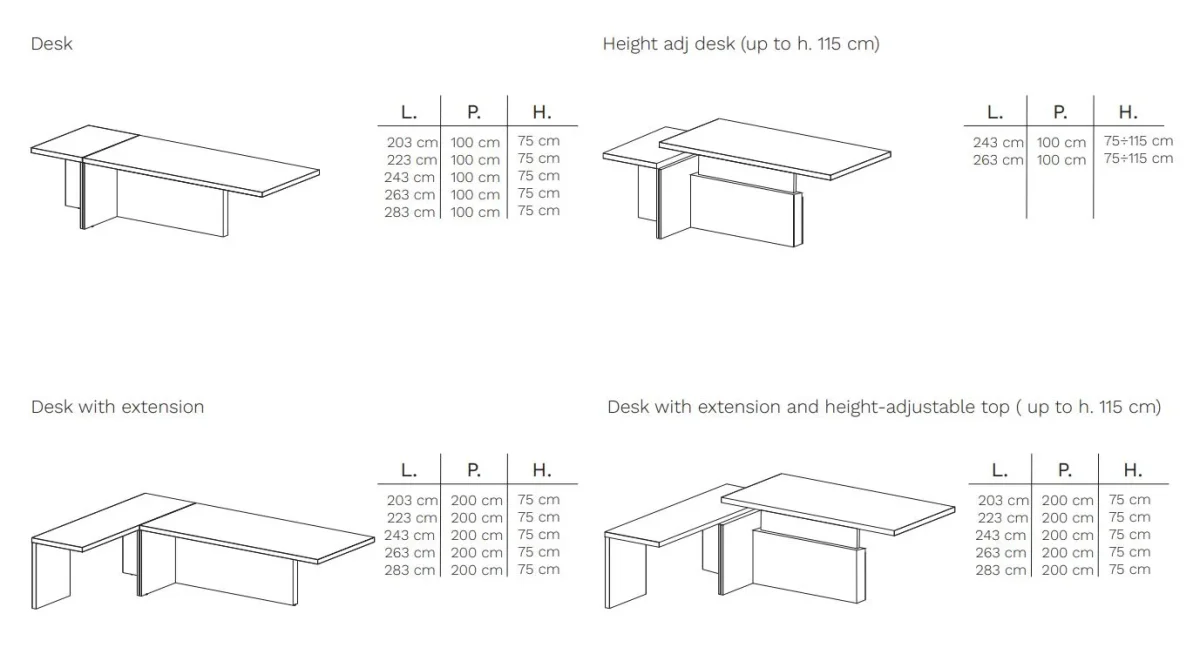 Desk

| L. | P. | H. |
|---|---|---|
| 203 cm | 100 cm | 75 cm |
| 223 cm | 100 cm | 75 cm |
| 243 cm | 100 cm | 75 cm |
| 263 cm | 100 cm | 75 cm |
| 283 cm | 100 cm | 75 cm |

Height adj desk (up to h. 115 cm)

| L. | P. | H. |
|---|---|---|
| 243 cm | 100 cm | 75÷115 cm |
| 263 cm | 100 cm | 75÷115 cm |

Desk with extension

| L. | P. | H. |
|---|---|---|
| 203 cm | 200 cm | 75 cm |
| 223 cm | 200 cm | 75 cm |
| 243 cm | 200 cm | 75 cm |
| 263 cm | 200 cm | 75 cm |
| 283 cm | 200 cm | 75 cm |

Desk with extension and height-adjustable top ( up to h. 115 cm)

| L. | P. | H. |
|---|---|---|
| 203 cm | 200 cm | 75 cm |
| 223 cm | 200 cm | 75 cm |
| 243 cm | 200 cm | 75 cm |
| 263 cm | 200 cm | 75 cm |
| 283 cm | 200 cm | 75 cm |