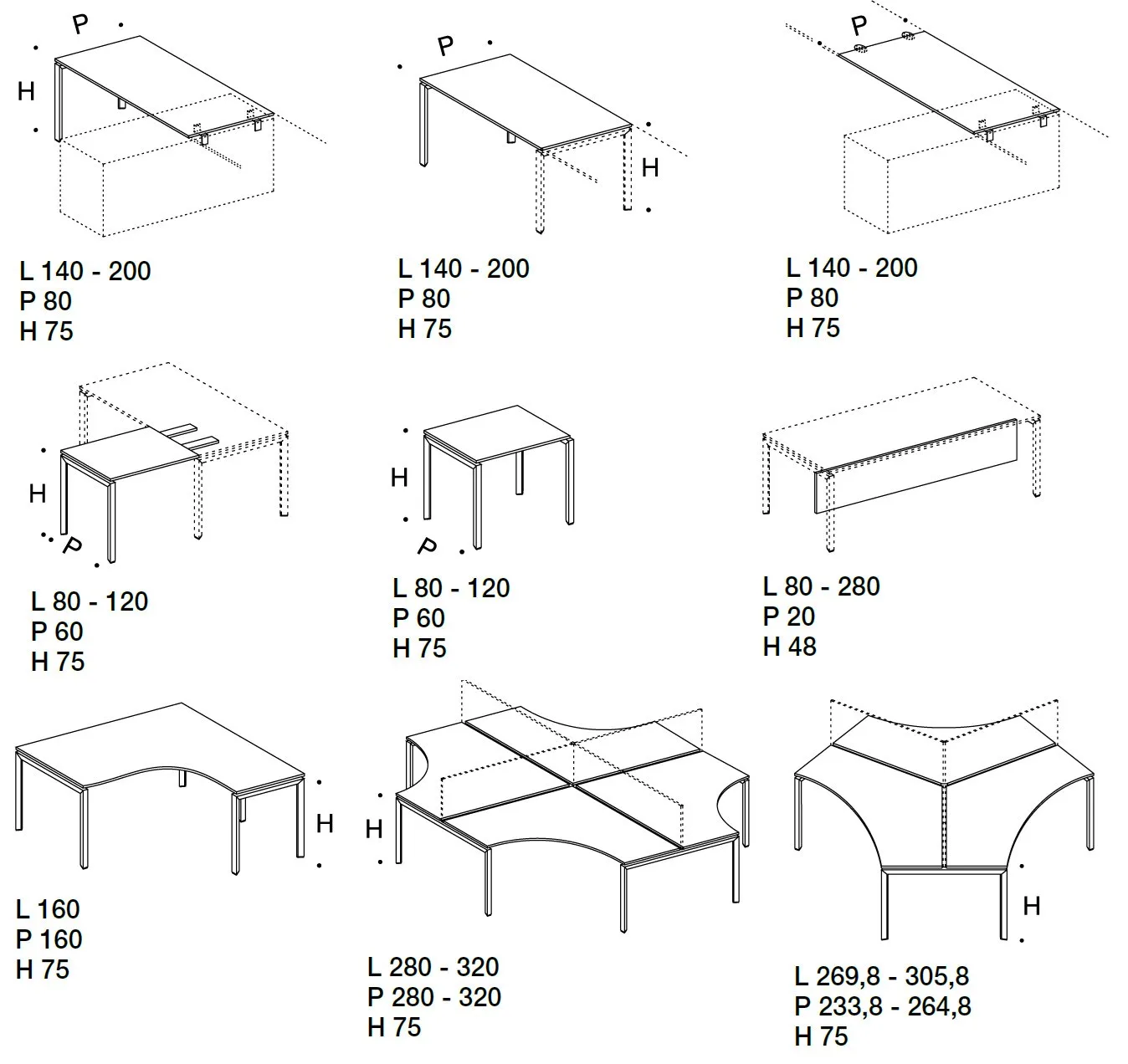 P
H

L 140 - 200
P 80
H 75

P
H

L 140 - 200
P 80
H 75

P

L 140 - 200
P 80
H 75

H
P

L 80 - 120
P 60
H 75

H
P

L 80 - 120
P 60
H 75

L 80 - 280
P 20
H 48

H

L 160
P 160
H 75

H

L 280 - 320
P 280 - 320
H 75

H

L 269,8 - 305,8
P 233,8 - 264,8
H 75